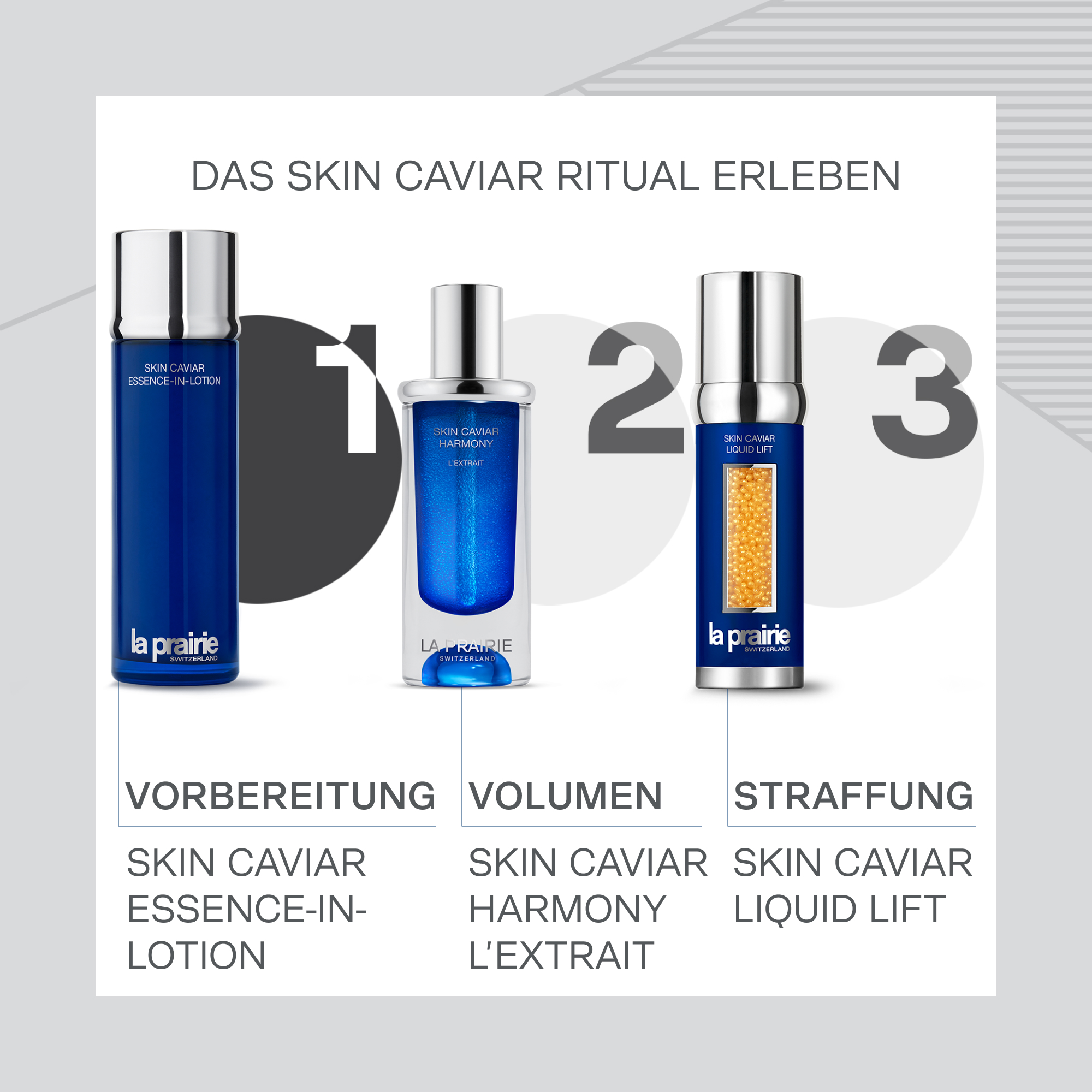 DAS SKIN CAVIAR RITUAL ERLEBEN

SKIN CAVIAR ESSENCE-IN-LOTION

la prairie SWITZERLAND

1

SKIN CAVIAR HARMONY L'EXTRAIT

LA PRAIRIE SWITZERLAND

2

SKIN CAVIAR LIQUID LIFT

la prairie SWITZERLAND

3

VORBEREITUNG

SKIN CAVIAR ESSENCE-IN-LOTION

VOLUMEN

SKIN CAVIAR HARMONY L'EXTRAIT

STRAFFUNG

SKIN CAVIAR LIQUID LIFT