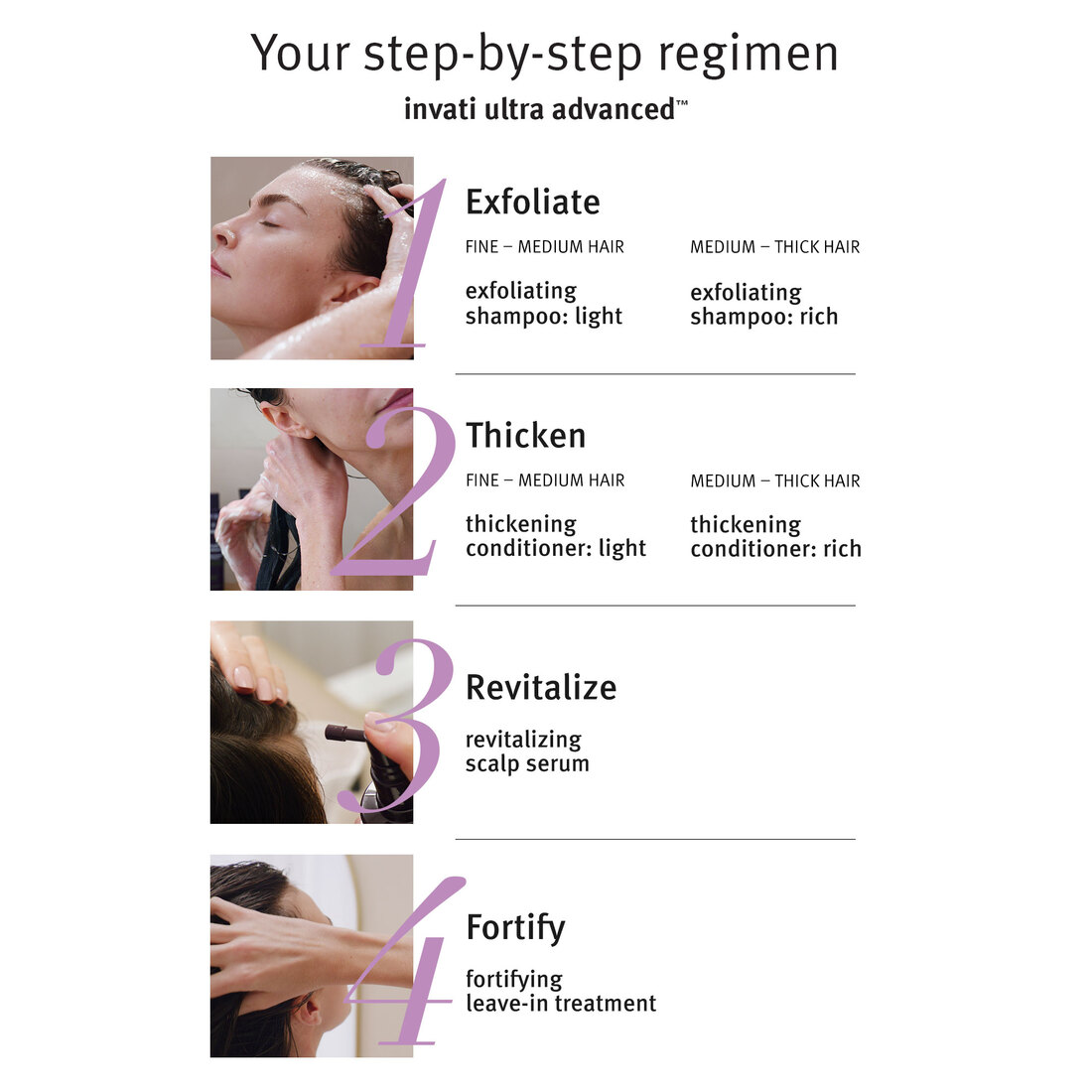 Your step-by-step regimen

invati ultra advanced™

1

Exfoliate

FINE – MEDIUM HAIR

exfoliating shampoo: light

MEDIUM – THICK HAIR

exfoliating shampoo: rich

2

Thicken

FINE – MEDIUM HAIR

thickening conditioner: light

MEDIUM – THICK HAIR

thickening conditioner: rich

3

Revitalize

revitalizing scalp serum

4

Fortify

fortifying leave-in treatment